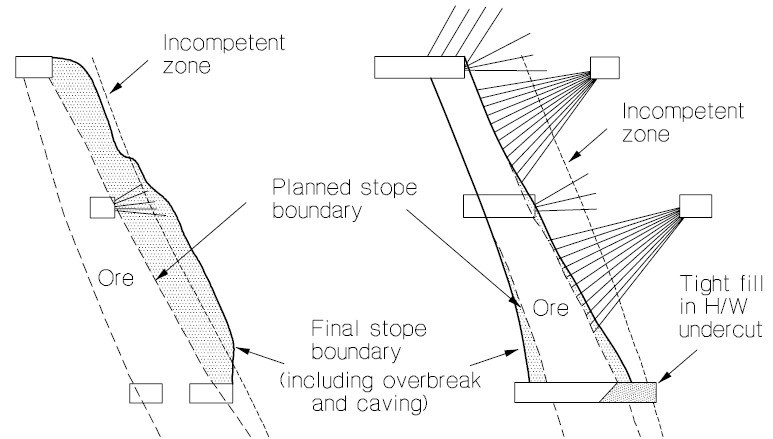 Incompetent zone

Incompetent zone

Planned stope boundary

Ore

Ore

Final stope boundary (including overbreak and caving)

Tight fill in H/W undercut